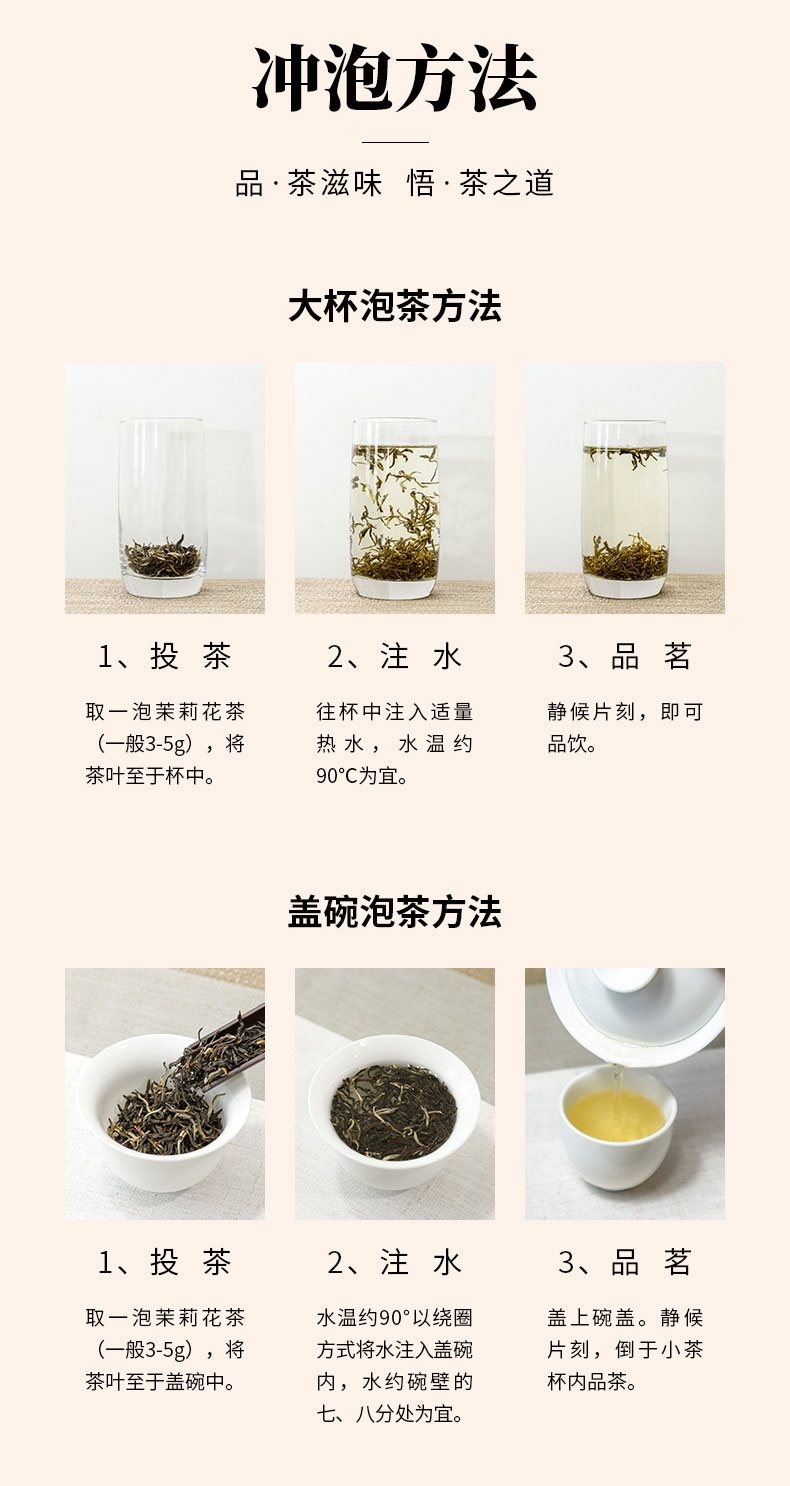 冲泡方法

品·茶滋味 悟·茶之道

大杯泡茶方法

1、投 茶

取一泡茉莉花茶（一般3-5g），将茶叶至于杯中。

2、注 水

往杯中注入适量热水，水温约90°C为宜。

3、品 茗

静候片刻，即可品饮。

盖碗泡茶方法

1、投 茶

取一泡茉莉花茶（一般3-5g），将茶叶至于盖碗中。

2、注 水

水温约90°以绕圈方式将水注入盖碗内，水约碗壁的七、八分处为宜。

3、品 茗

盖上碗盖。静候片刻，倒于小茶杯内品茶。